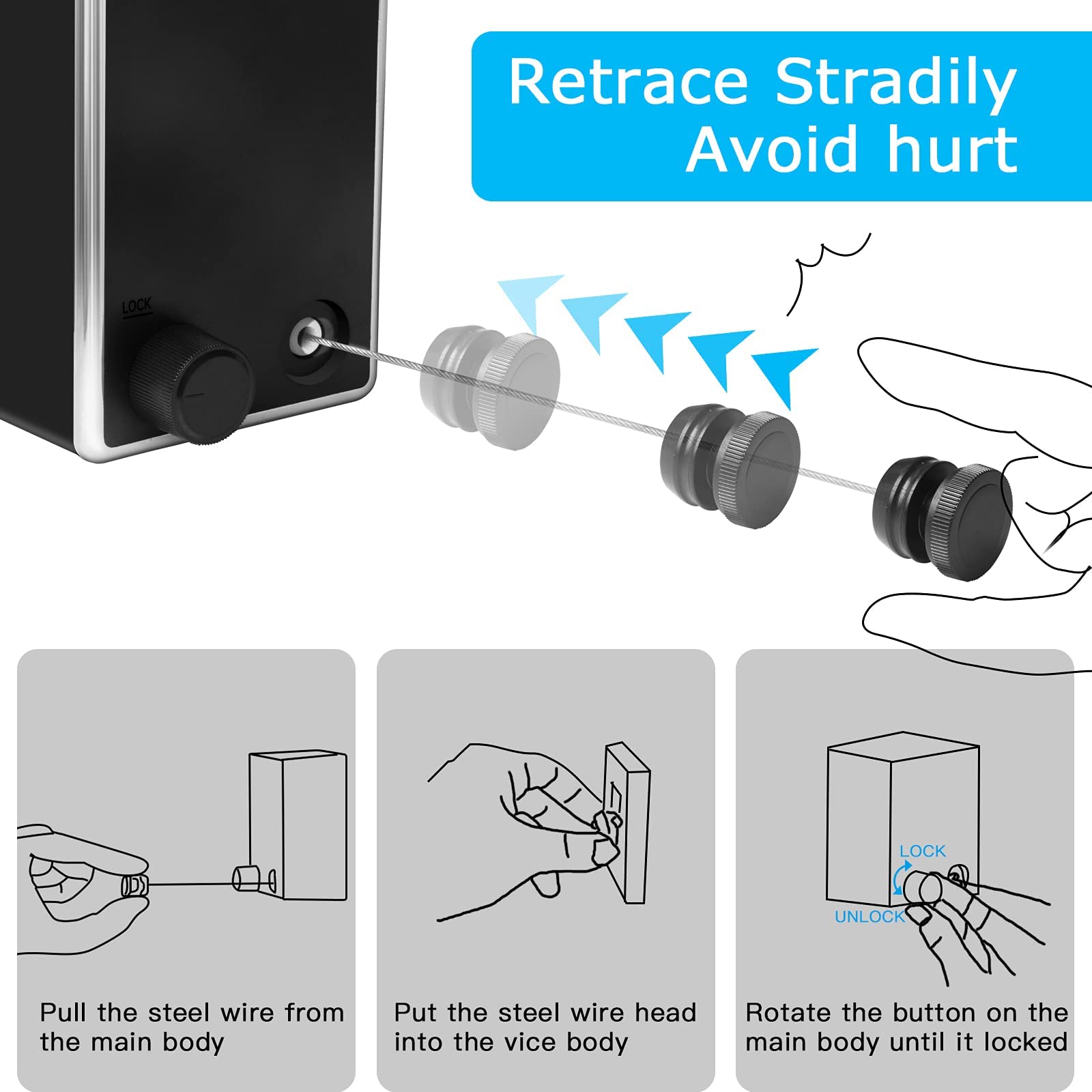 Retrace Stradily
Avoid hurt

LOCK

Pull the steel wire from the main body

Put the steel wire head into the vice body

LOCK
UNLOCK

Rotate the button on the main body until it locked